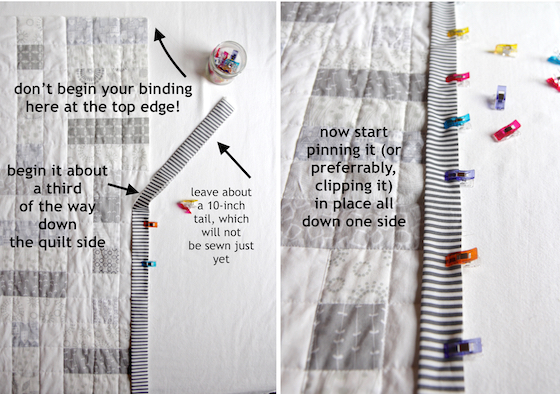 don't begin your binding here at the top edge!

begin it about a third of the way down the quilt side

leave about a 10-inch tail, which will not be sewn just yet

now start pinning it (or preferrably, clipping it) in place all down one side